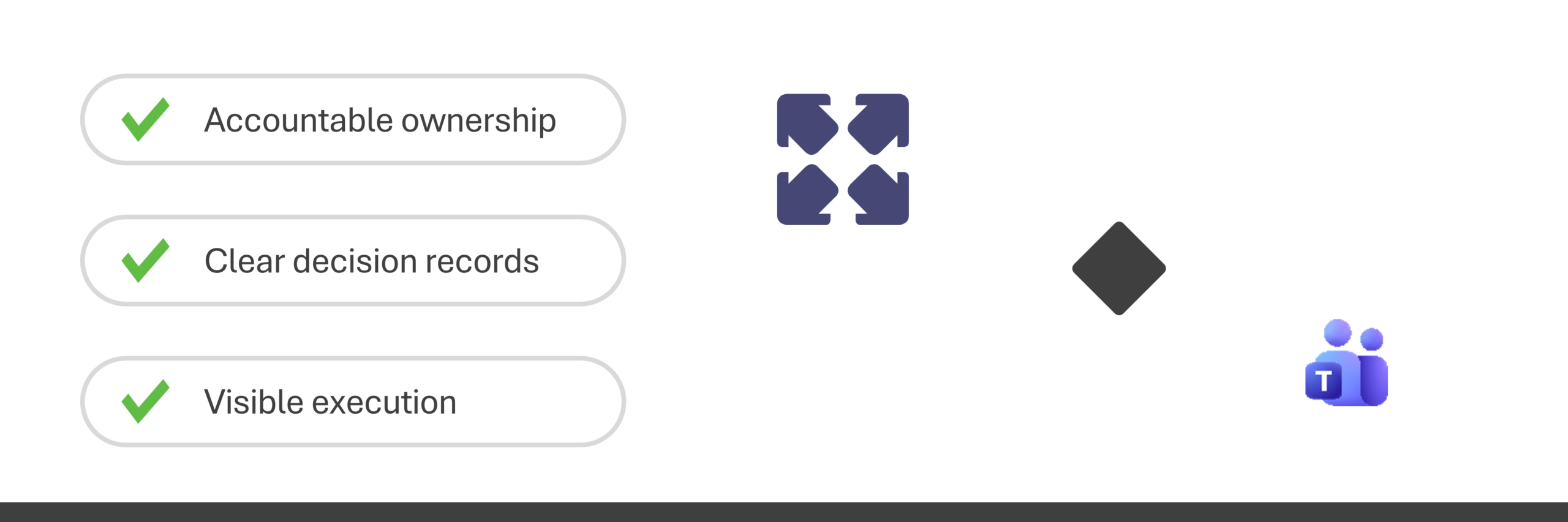 ✓ Accountable ownership

✓ Clear decision records

✓ Visible execution